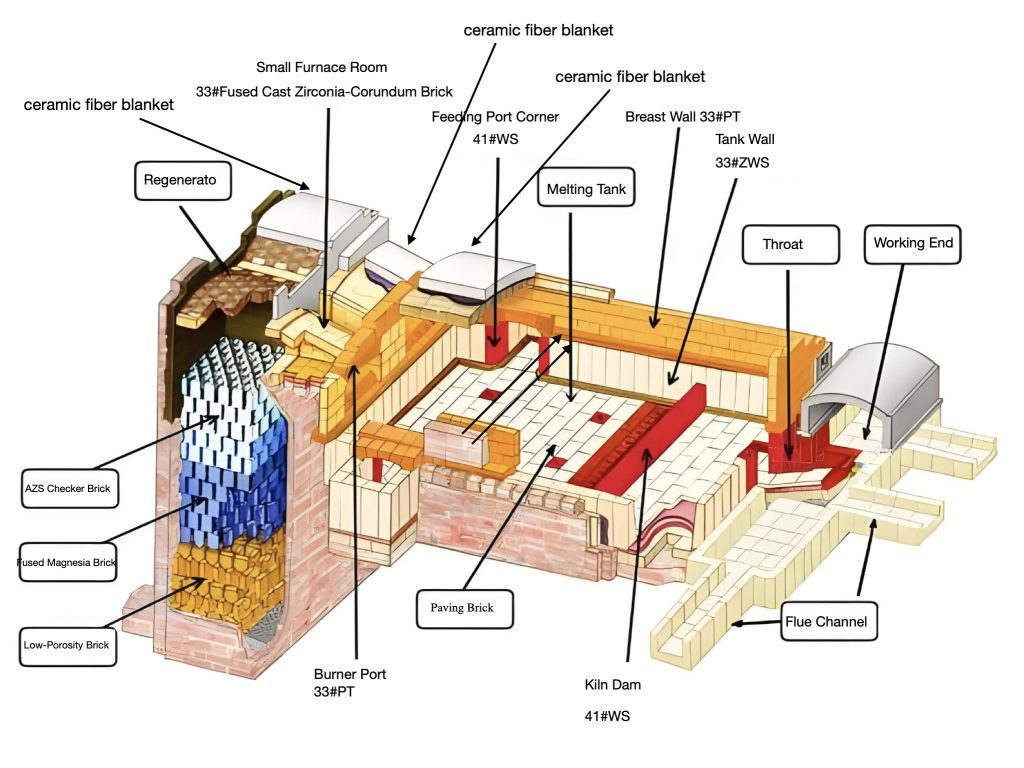 ceramic fiber blanket

Small Furnace Room

33#Fused Cast Zirconia-Corundum Brick

ceramic fiber blanket

ceramic fiber blanket

Feeding Port Corner

41#WS

Breast Wall 33#PT

Tank Wall

33#ZWS

Regenerato

Melting Tank

Throat

Working End

AZS Checker Brick

Fused Magnesia Brick

Low-Porosity Brick

Paving Brick

Flue Channel

Burner Port

33#PT

Kiln Dam

41#WS