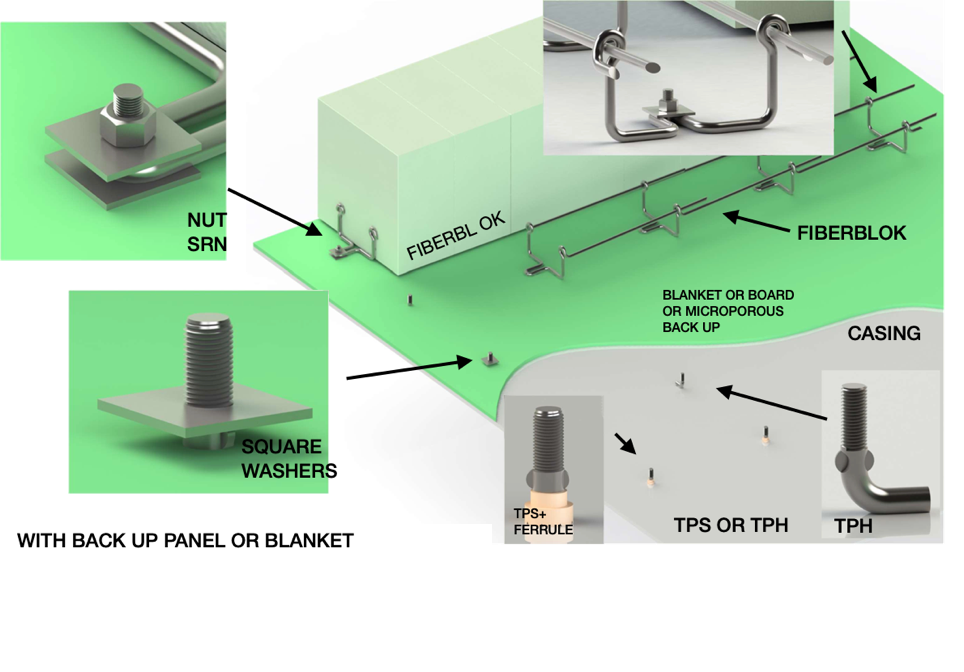 NUT SRN

FIBERBL OK

FIBERBLOK

BLANKET OR BOARD OR MICROPOROUS BACK UP

CASING

SQUARE WASHERS

TPS+ FERRULE

TPS OR TPH

TPH

WITH BACK UP PANEL OR BLANKET