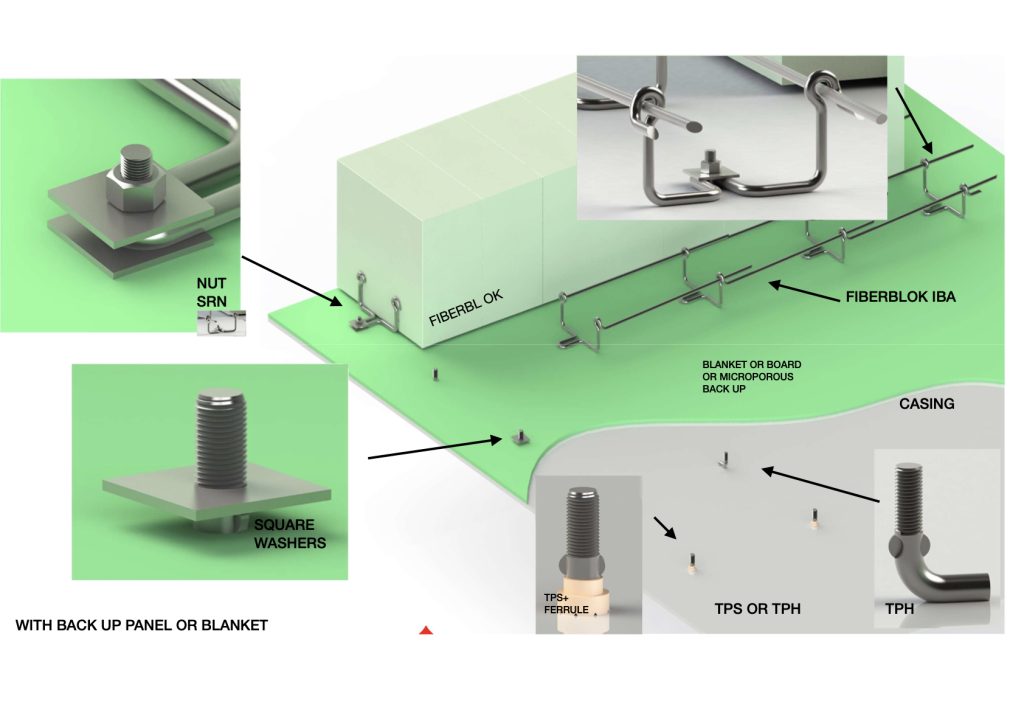 NUT
SRN

FIBERBL OK

FIBERBLOK IBA

BLANKET OR BOARD
OR MICROPOROUS
BACK UP

CASING

SQUARE
WASHERS

TPS+
FERRULE

TPS OR TPH

TPH

WITH BACK UP PANEL OR BLANKET